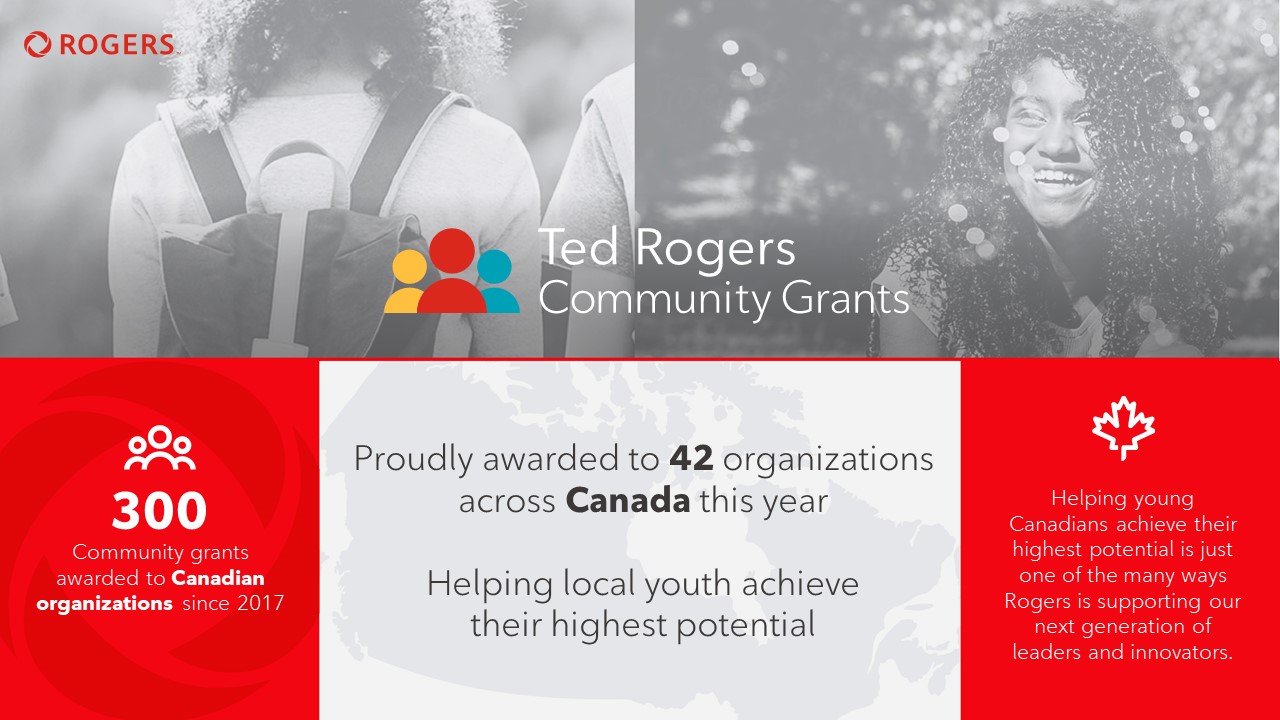 ROGERS

Ted Rogers
Community Grants

300
Community grants awarded to Canadian organizations since 2017

Proudly awarded to 42 organizations across Canada this year

Helping local youth achieve their highest potential

Helping young Canadians achieve their highest potential is just one of the many ways Rogers is supporting our next generation of leaders and innovators.