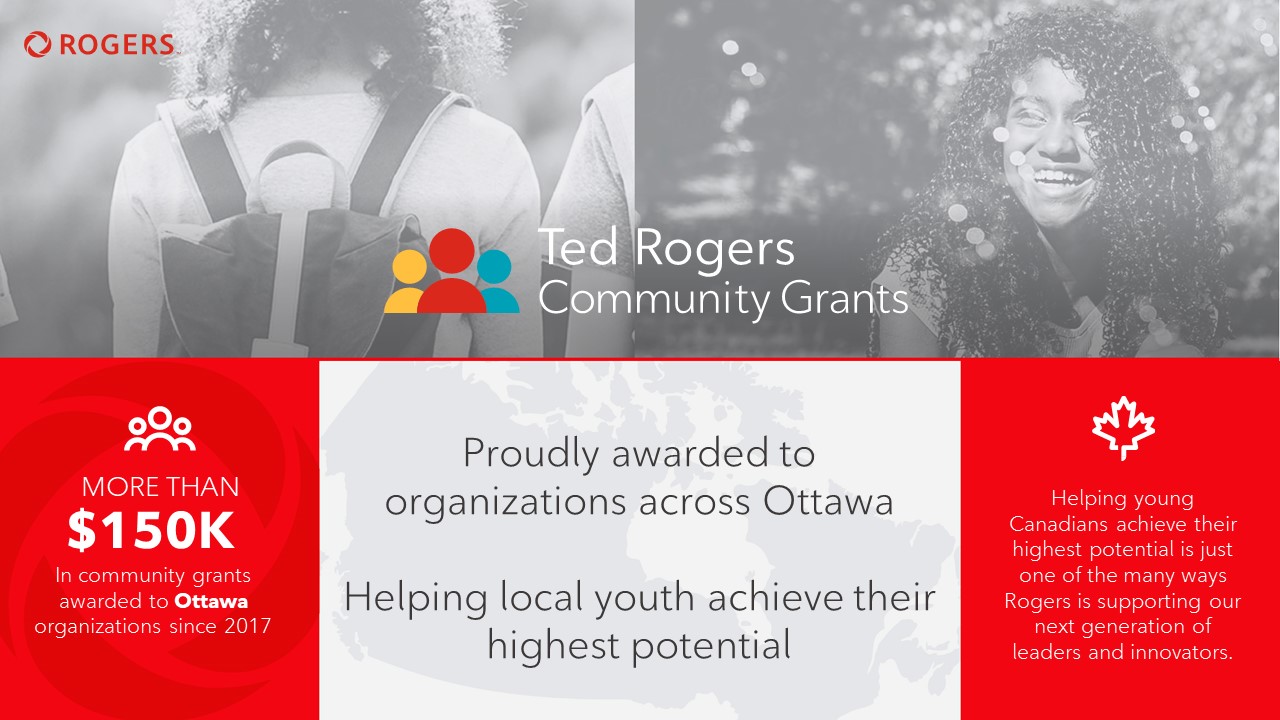 ROGERS

Ted Rogers
Community Grants

MORE THAN
$150K
In community grants awarded to Ottawa organizations since 2017

Proudly awarded to organizations across Ottawa

Helping local youth achieve their highest potential

Helping young Canadians achieve their highest potential is just one of the many ways Rogers is supporting our next generation of leaders and innovators.