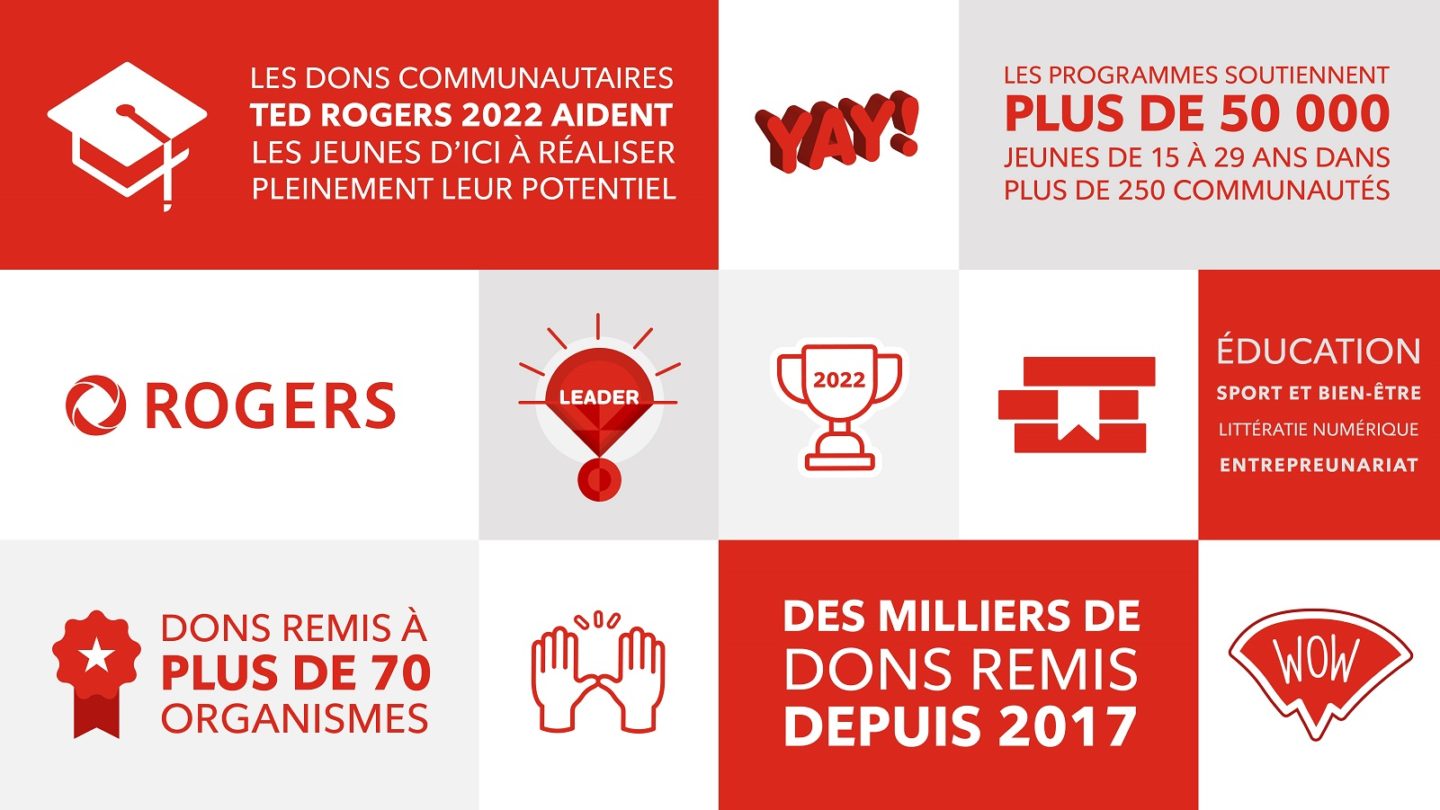 LES DONS COMMUNAUTAIRES TED ROGERS 2022 AIDENT LES JEUNES D'ICI À RÉALISER PLEINEMENT LEUR POTENTIEL

YAY!

LES PROGRAMMES SOUTIENNENT PLUS DE 50 000 JEUNES DE 15 À 29 ANS DANS PLUS DE 250 COMMUNAUTÉS

ROGERS

LEADER

2022

ÉDUCATION
SPORT ET BIEN-ÊTRE
LITTÉRATIE NUMÉRIQUE
ENTREPREUNARIAT

DONS REMIS À PLUS DE 70 ORGANISMES

DES MILLIERS DE DONS REMIS DEPUIS 2017

WOW