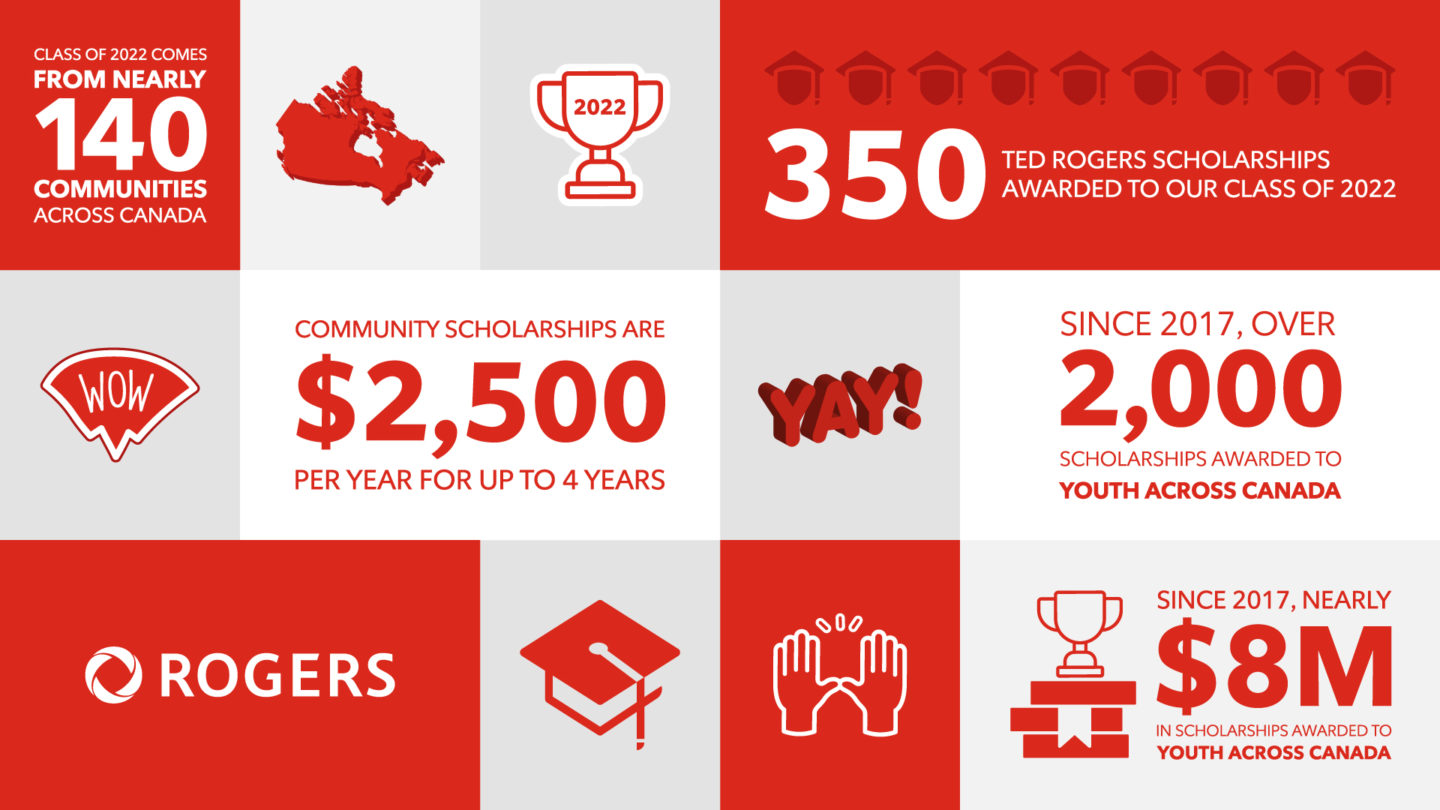 CLASS OF 2022 COMES
FROM NEARLY
140
COMMUNITIES
ACROSS CANADA

2022

350 TED ROGERS SCHOLARSHIPS AWARDED TO OUR CLASS OF 2022

WOW

COMMUNITY SCHOLARSHIPS ARE
$2,500
PER YEAR FOR UP TO 4 YEARS

YAY!

SINCE 2017, OVER
2,000
SCHOLARSHIPS AWARDED TO
YOUTH ACROSS CANADA

ROGERS

SINCE 2017, NEARLY
$8M
IN SCHOLARSHIPS AWARDED TO
YOUTH ACROSS CANADA